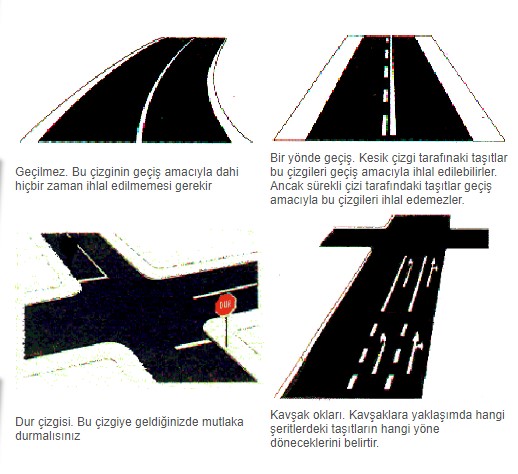 Geçilmez. Bu çizginin geçiş amacıyla dahi hiçbir zaman ihlal edilmemesi gerekir

Bir yönde geçiş. Kesik çizgi tarafınaki taşıtlar bu çizgileri geçiş amacıyla ihlal edilebilirler. Ancak sürekli çizi tarafındaki taşıtlar geçiş amacıyla bu çizgileri ihlal edemezler.

DUR

Dur çizgisi. Bu çizgiye geldiğinizde mutlaka durmalısınız

Kavşak okları. Kavşaklara yaklaşımda hangi şeritlerdeki taşıtların hangi yöne döneceklerini belirtir.